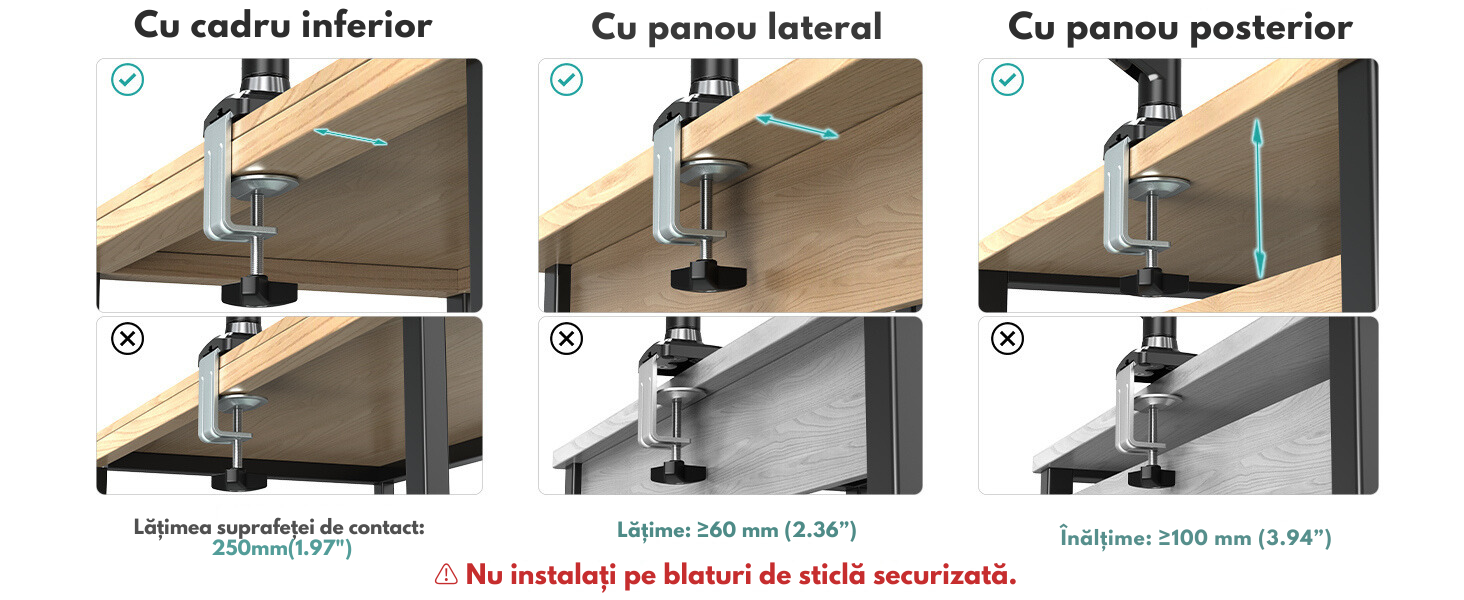 Cu cadru inferior

Lățimea suprafeței de contact: 250mm(1.97")

Cu panou lateral

Lățime: ≥60 mm (2.36")

Cu panou posterior

Înălțime: ≥100 mm (3.94")

⚠ Nu instalați pe blaturi de sticlă securizată.